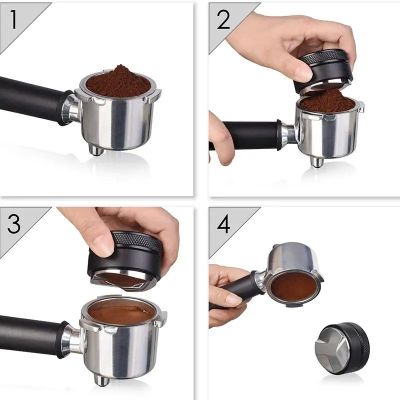 1

2

3

4