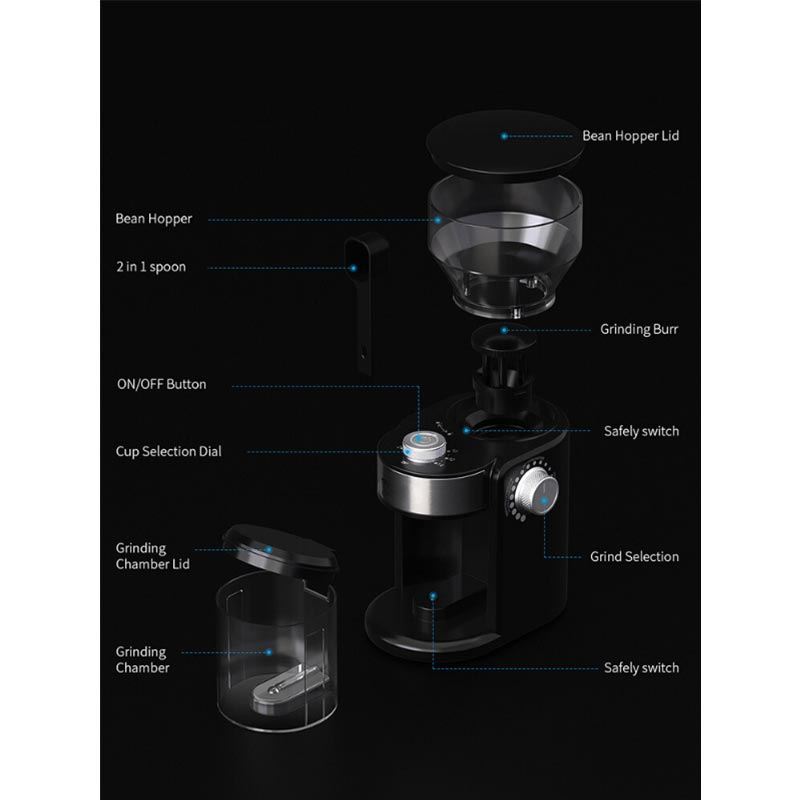 Bean Hopper Lid

Bean Hopper

2 in 1 spoon

Grinding Burr

ON/OFF Button

Safely switch

Cup Selection Dial

Grinding Chamber Lid

Grind Selection

Grinding Chamber

Safely switch