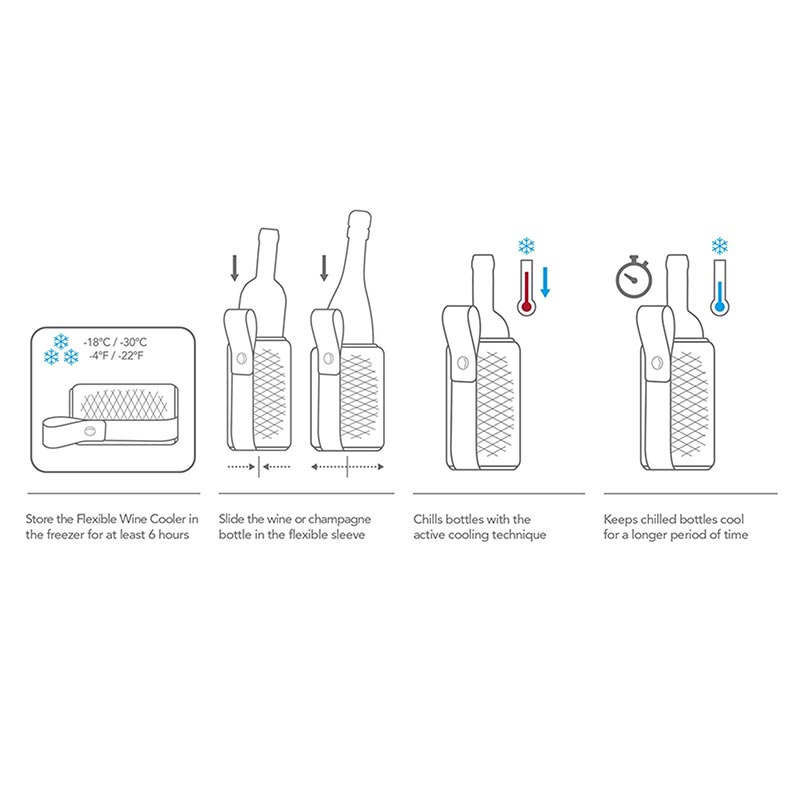 -18°C / -30°C
-4°F / -22°F

Store the Flexible Wine Cooler in the freezer for at least 6 hours

Slide the wine or champagne bottle in the flexible sleeve

Chills bottles with the active cooling technique

Keeps chilled bottles cool for a longer period of time