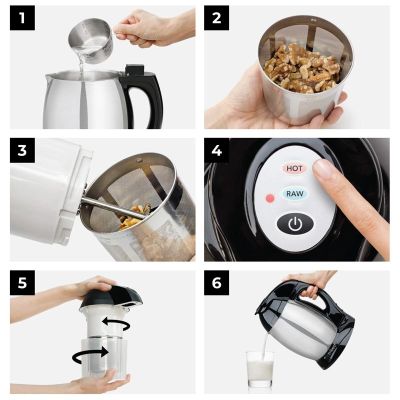 1

2

3

4

HOT

RAW

5

6