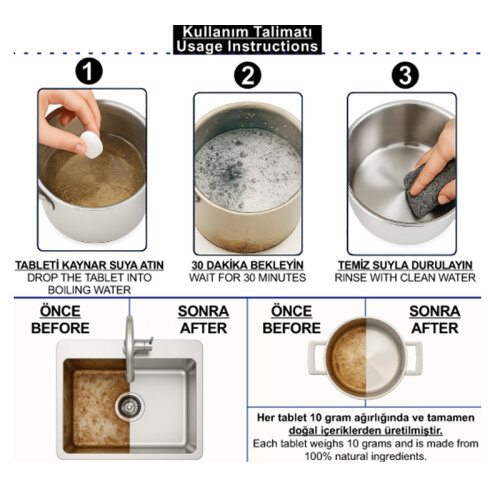 Kullanım Talimatı
Usage Instructions

1

TABLETİ KAYNAR SUYA ATIN
DROP THE TABLET INTO BOILING WATER

2

30 DAKİKA BEKLEYİN
WAIT FOR 30 MINUTES

3

TEMİZ SUYLA DURULAYIN
RINSE WITH CLEAN WATER

ÖNCE
BEFORE

SONRA
AFTER

ÖNCE
BEFORE

SONRA
AFTER

Her tablet 10 gram ağırlığında ve tamamen doğal içeriklerden üretilmiştir.
Each tablet weighs 10 grams and is made from 100% natural ingredients.