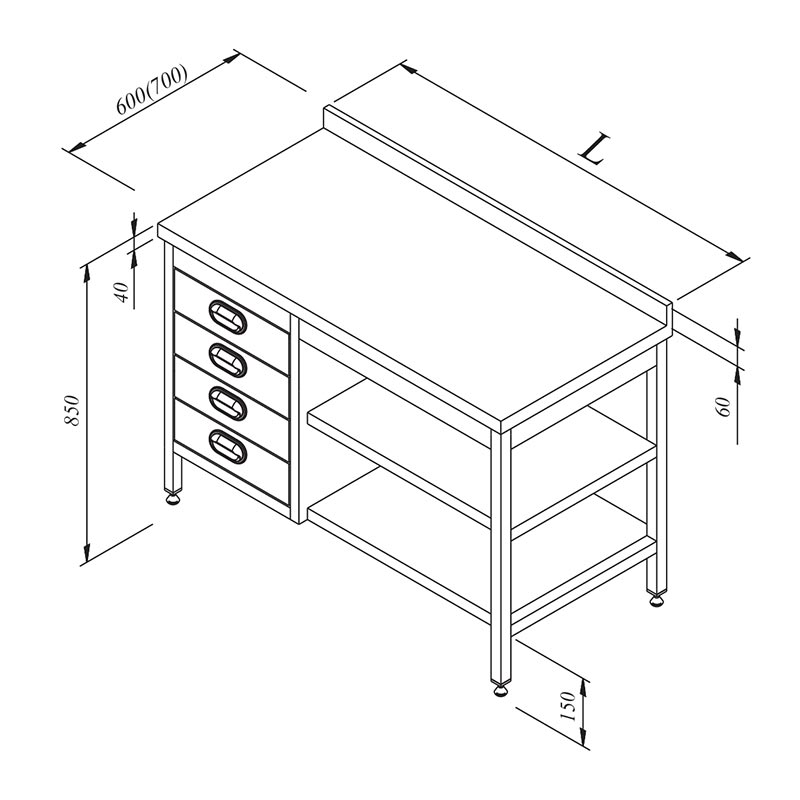 600(700)
L
40
850
60
150