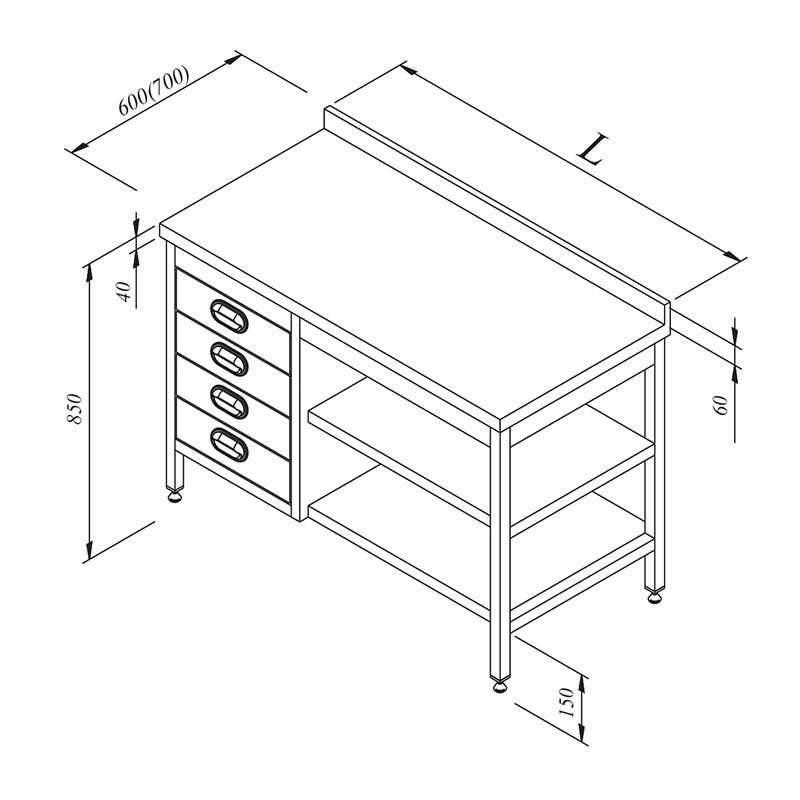 600(700)
L
40
850
60
150