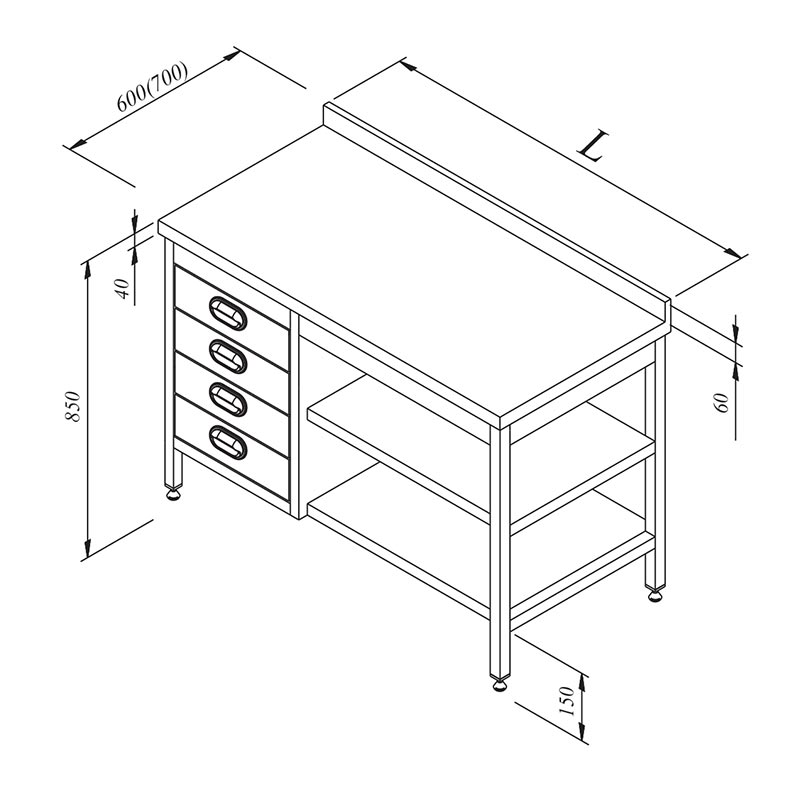 600(700)

L

40

850

60

150