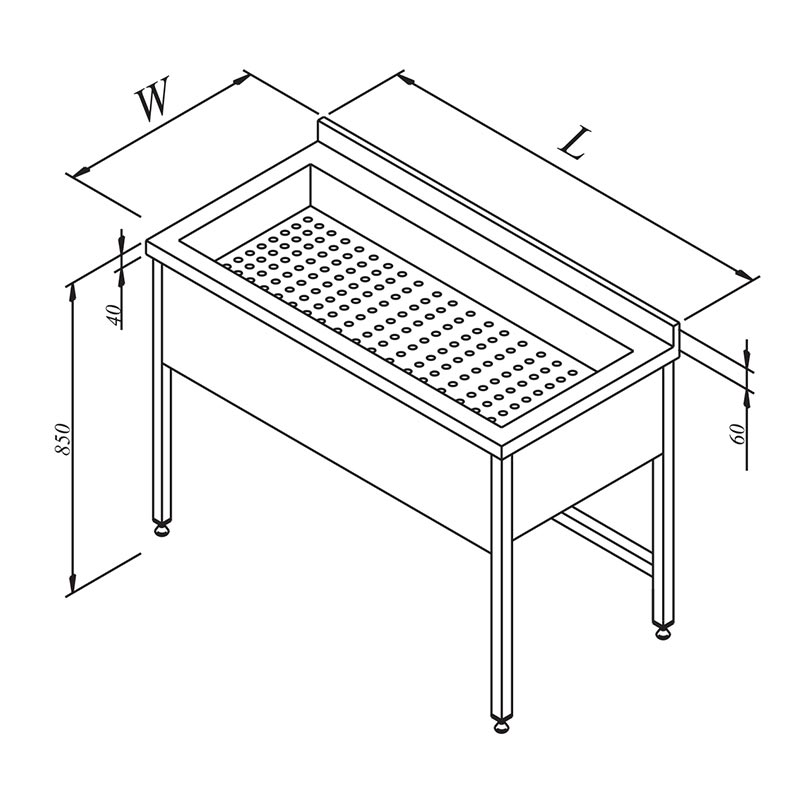 W
L
40
850
60