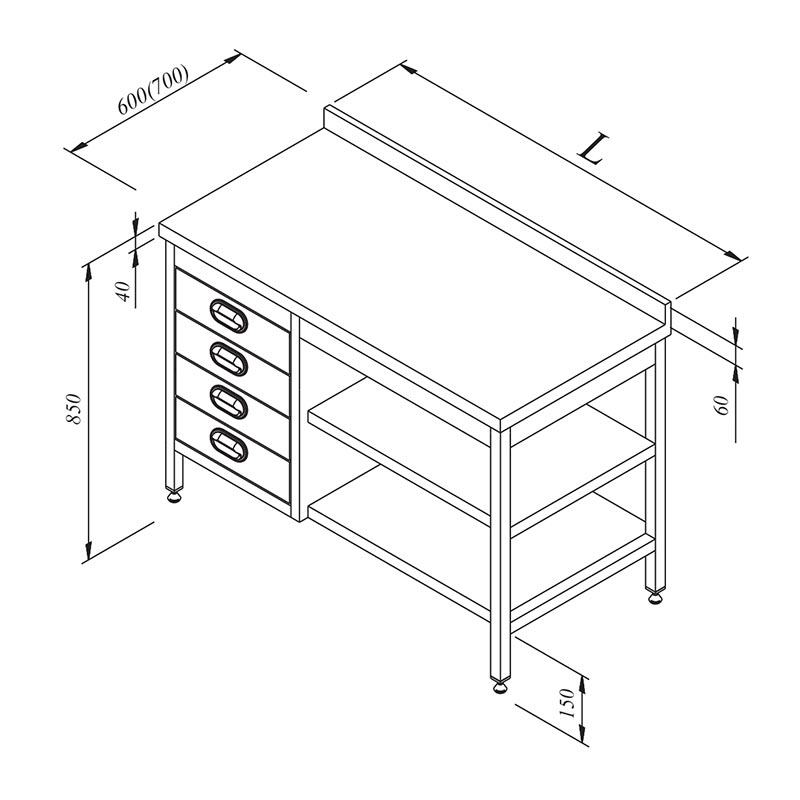 600(700)
L
40
850
60
150