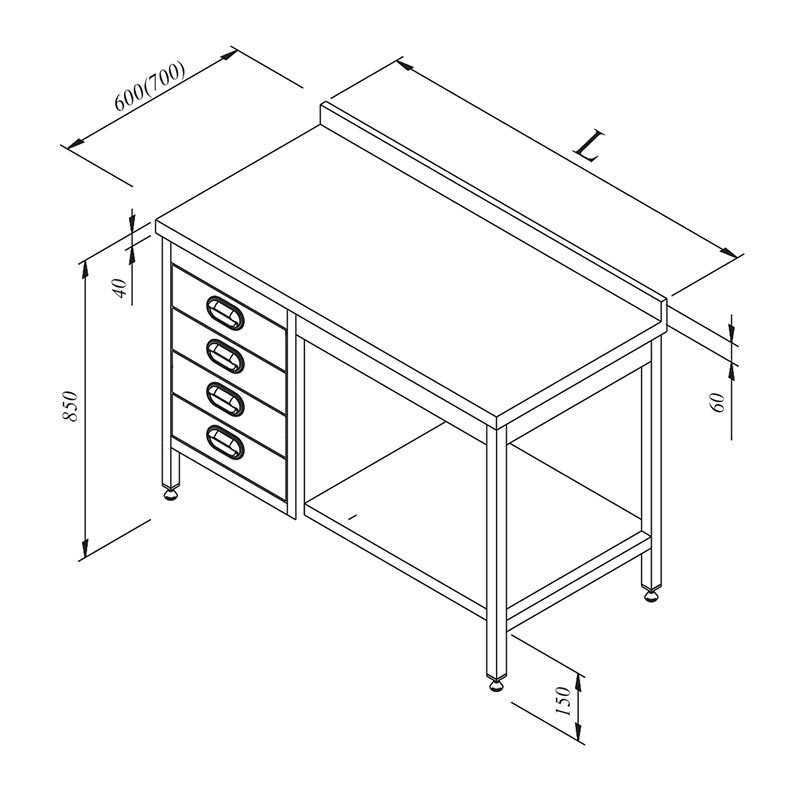 600(700)
L
40
850
60
150