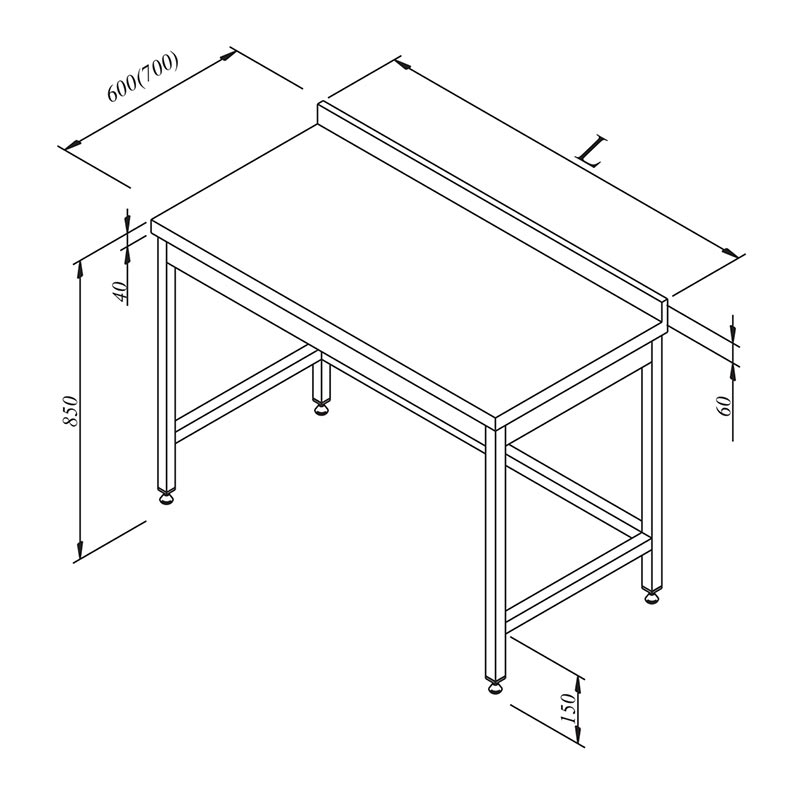 600(700)
L
40
850
60
150