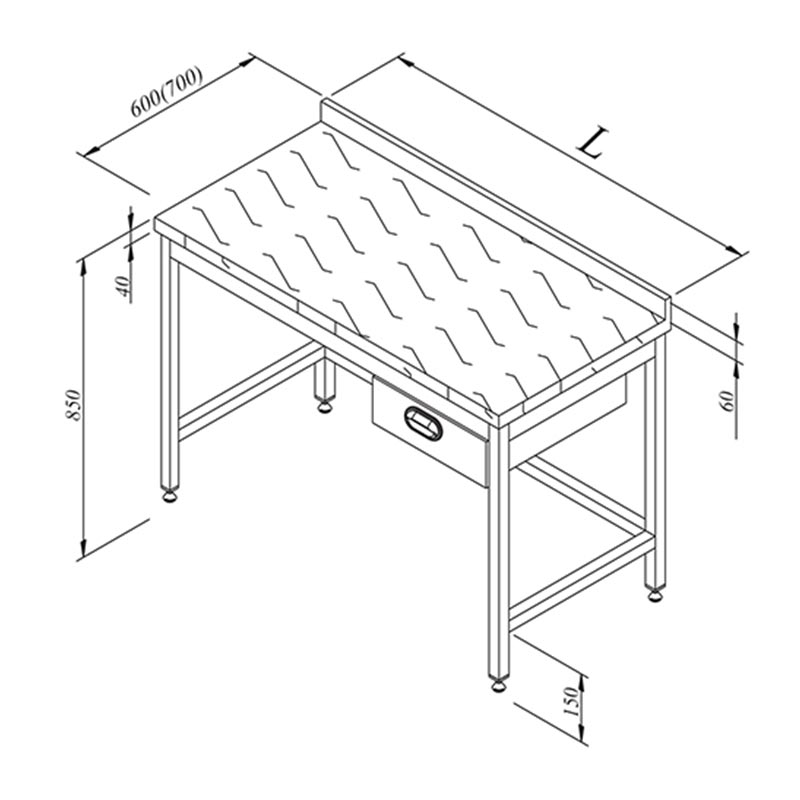 600(700)
L
40
850
60
150