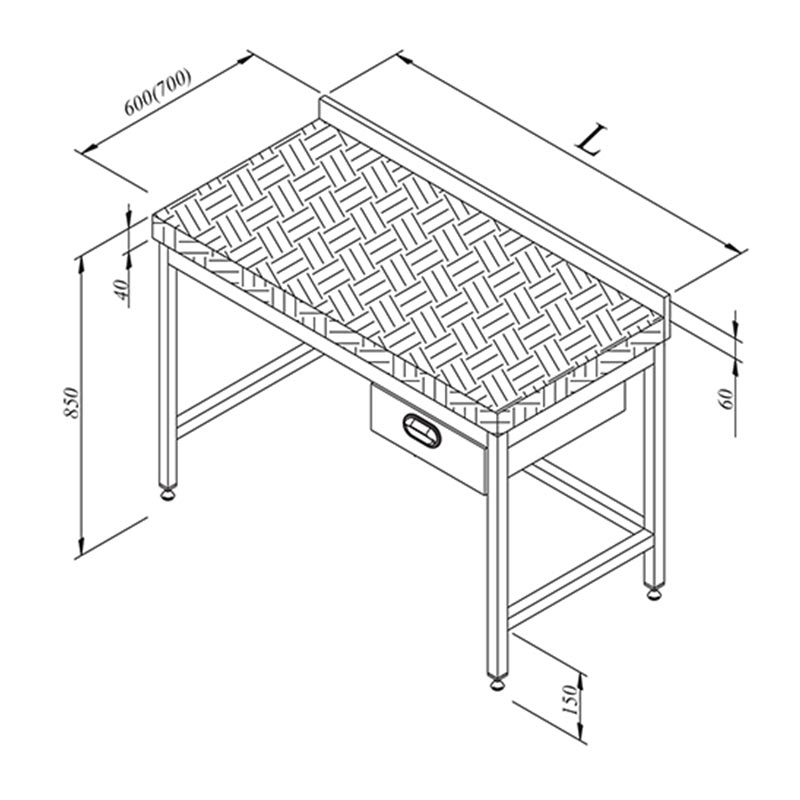 600(700)
L
40
850
60
150