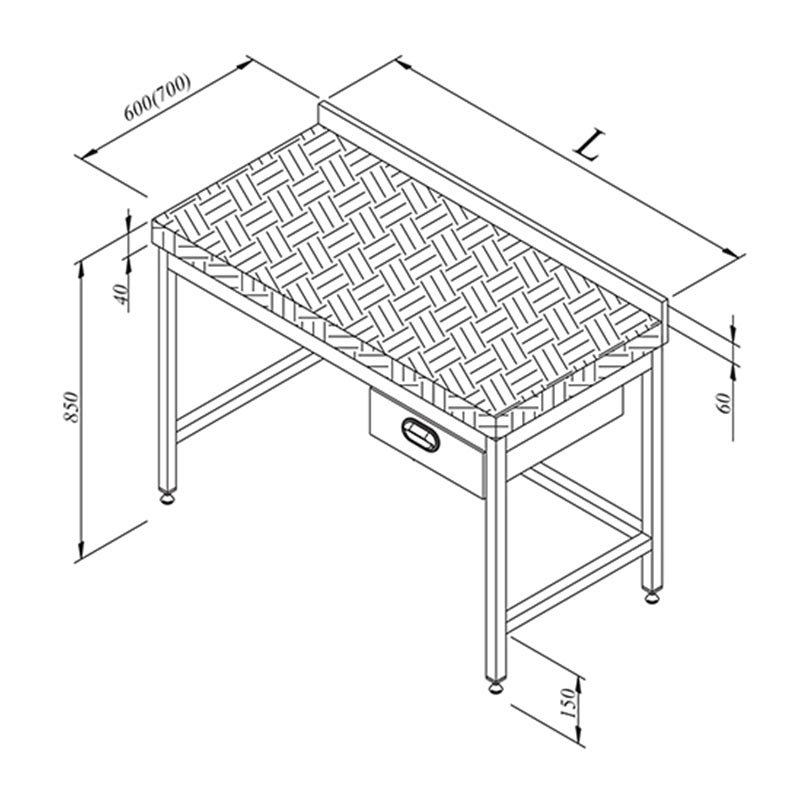 600(700)

L

40

850

60

150