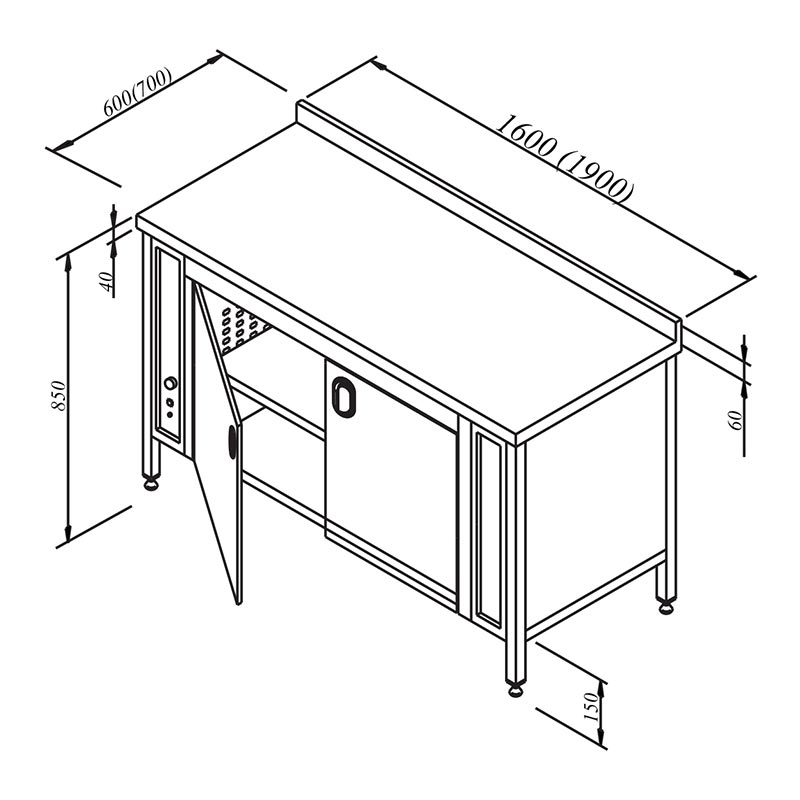 600(700)

1600 (1900)

40

850

60

150