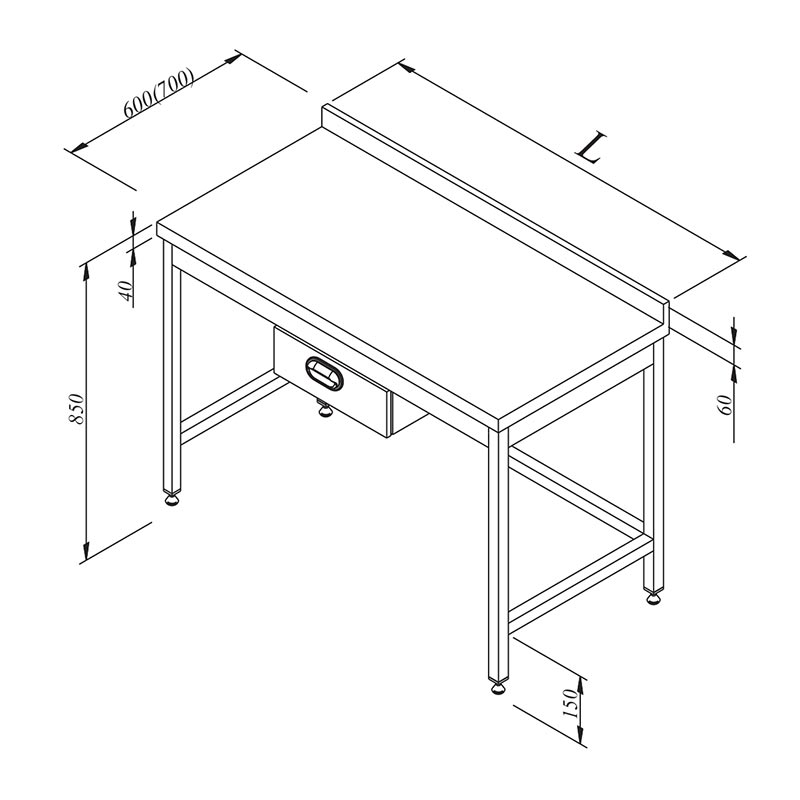 600(700)
L
40
850
60
150