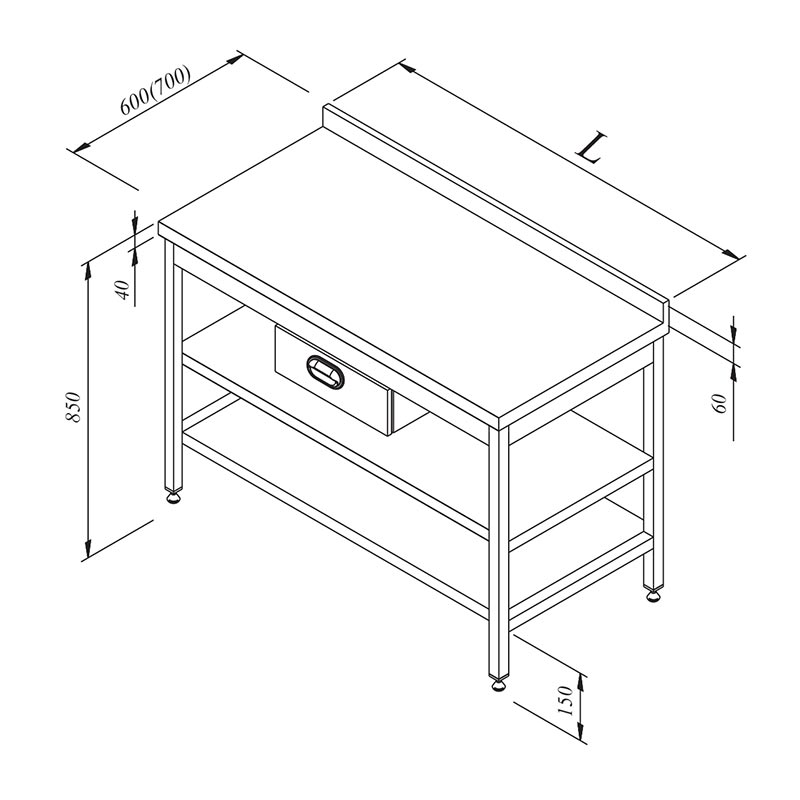 600(700)
L
40
850
60
150