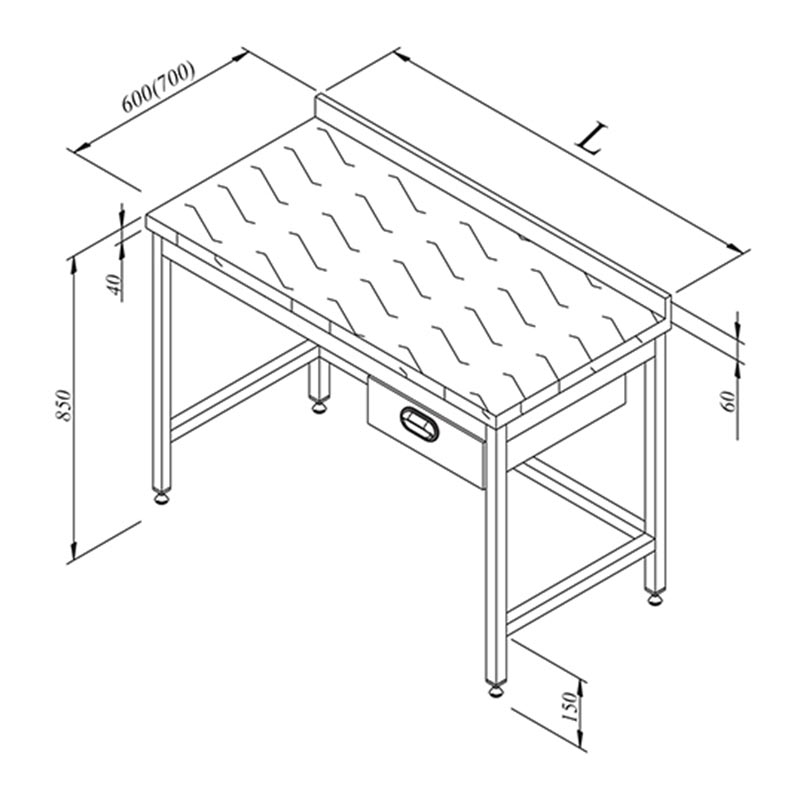 600(700)
L
40
850
60
150