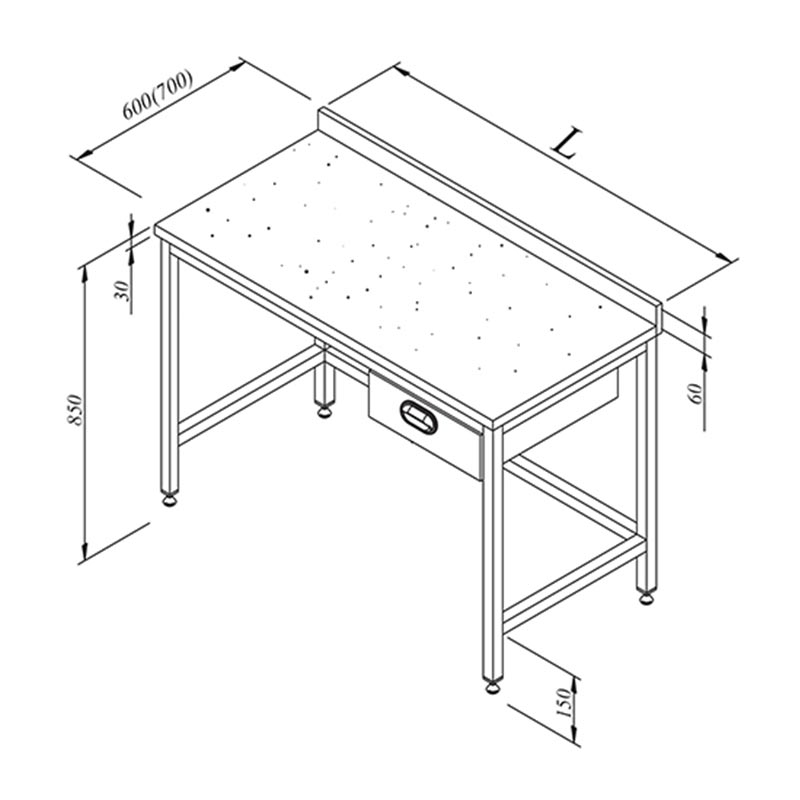 600(700)

L

30

850

60

150