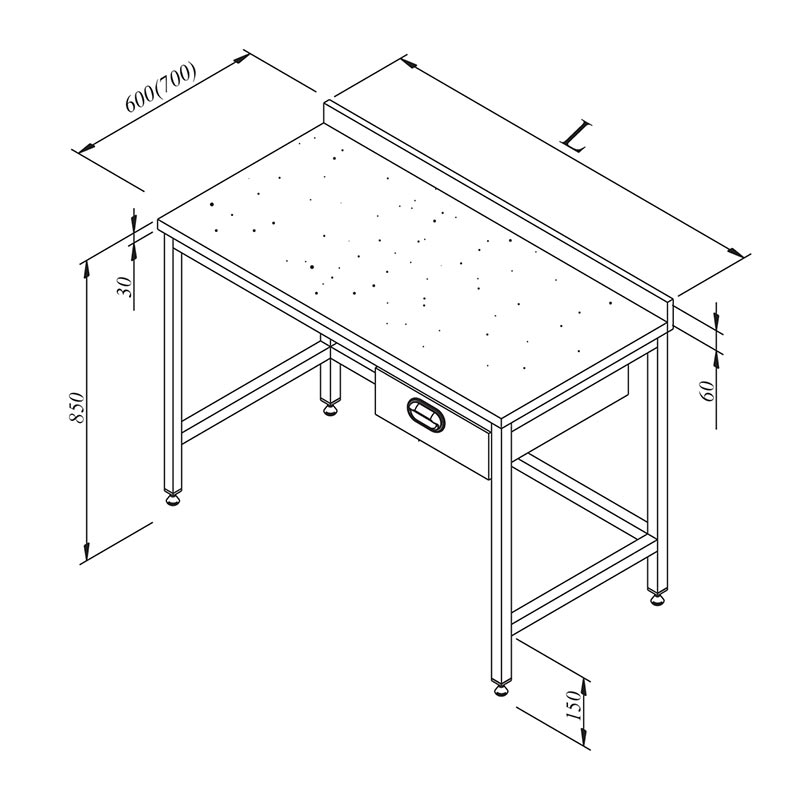 600(700)
L
30
850
60
150