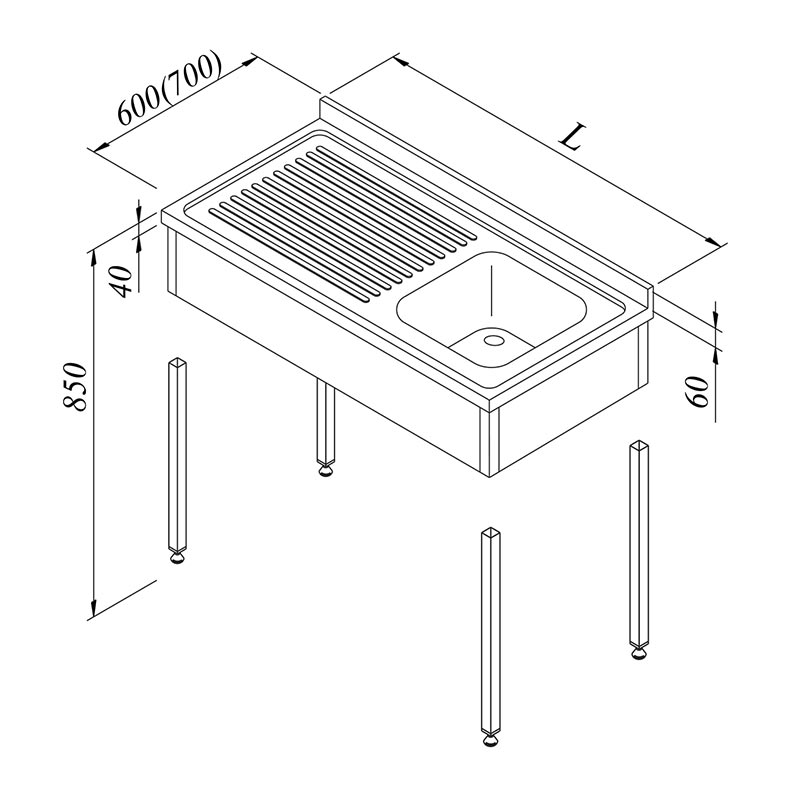 600(700)
L
40
850
60