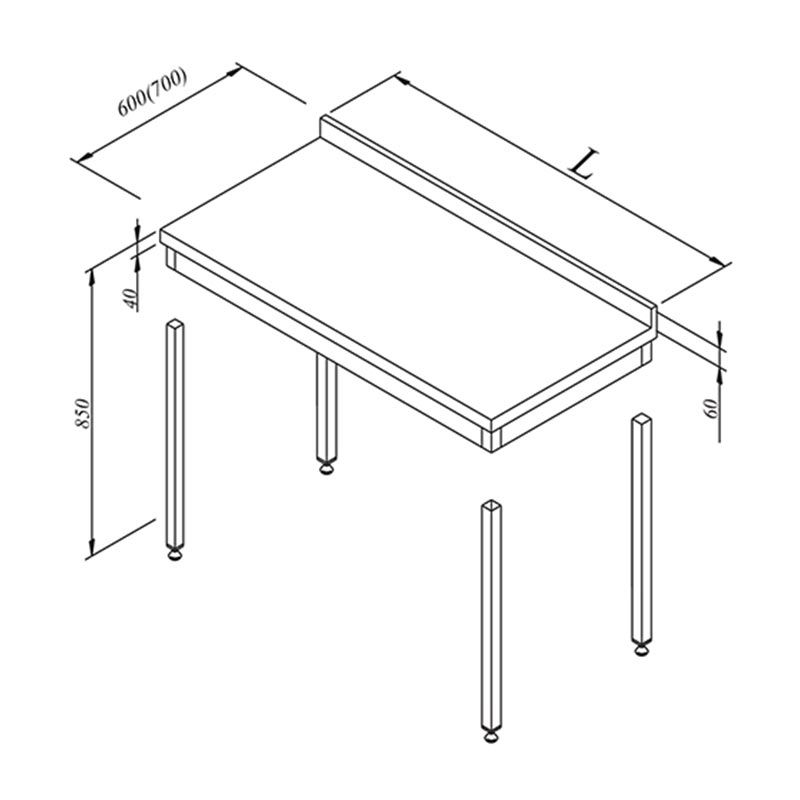 600(700)

L

40

850

60