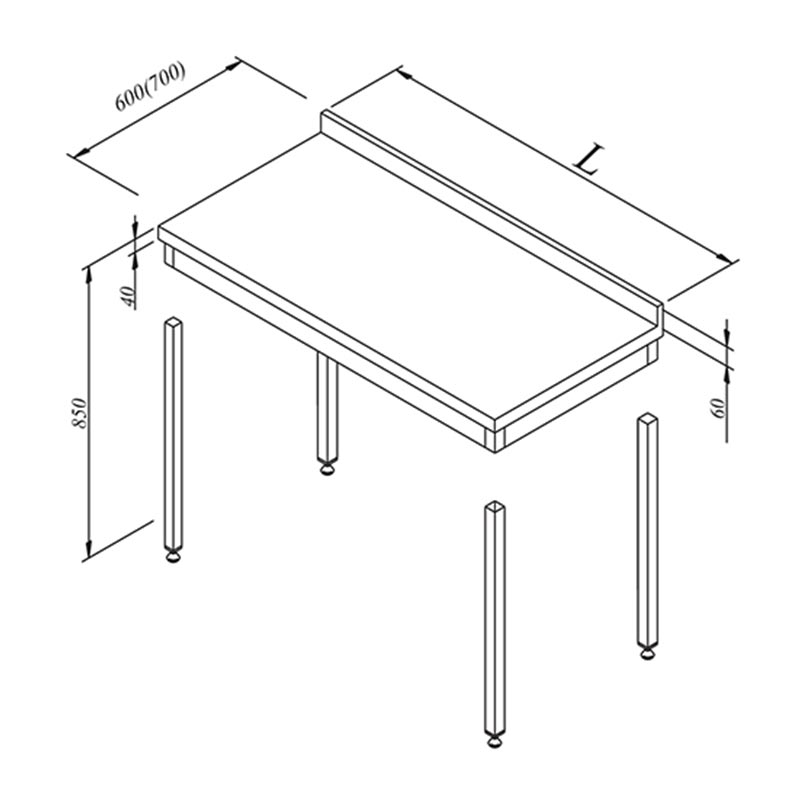 600(700)

L

40

850

60