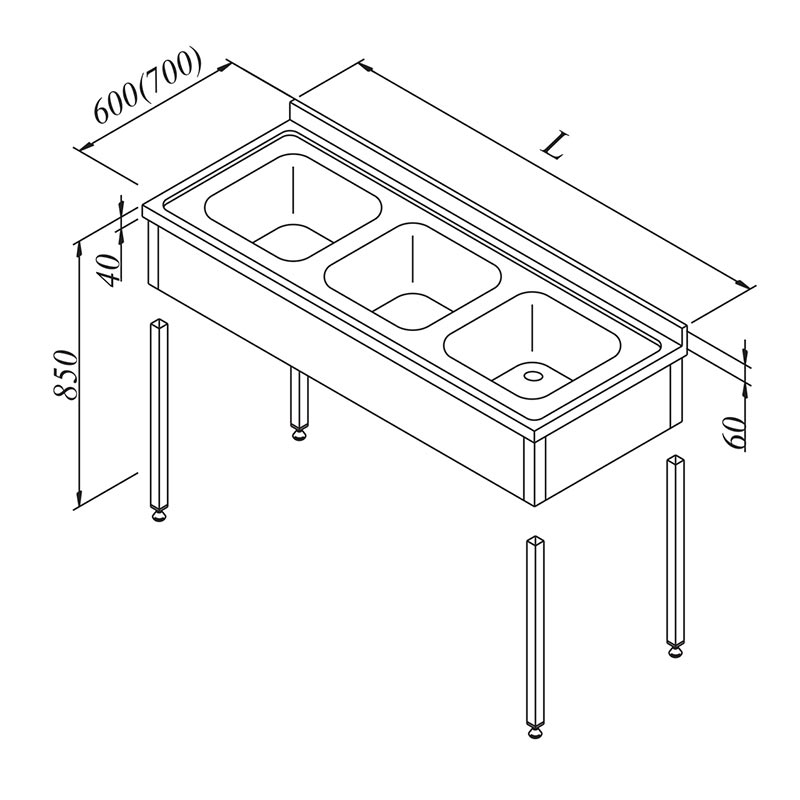 600(700)

L

40

850

60