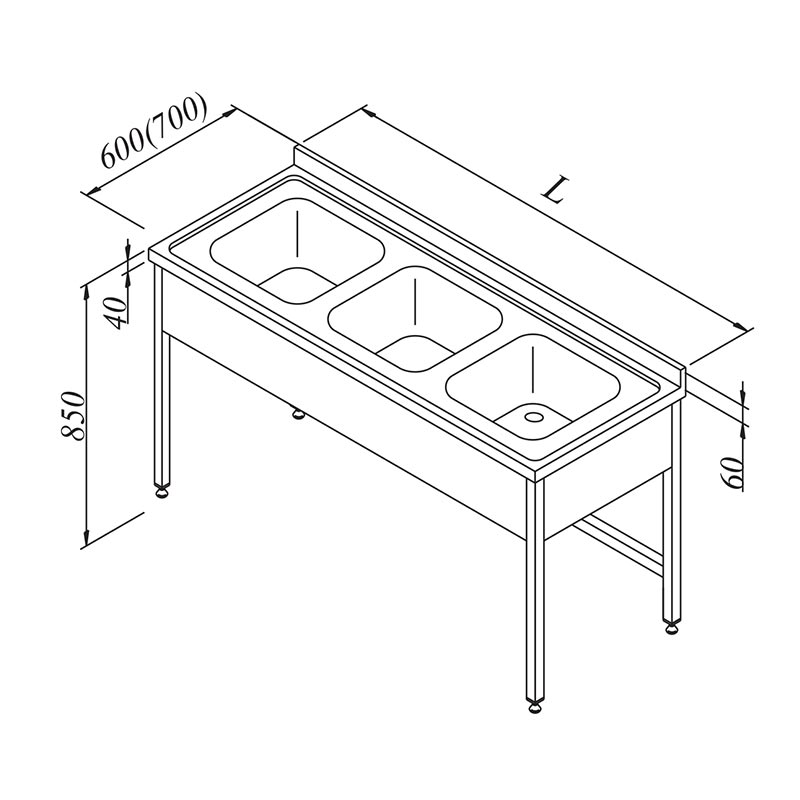 600(700)
L
40
850
60