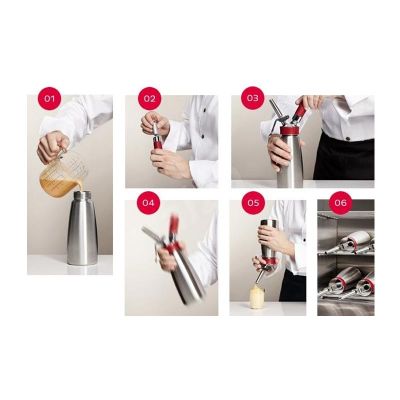 01

02

03

04

05

06