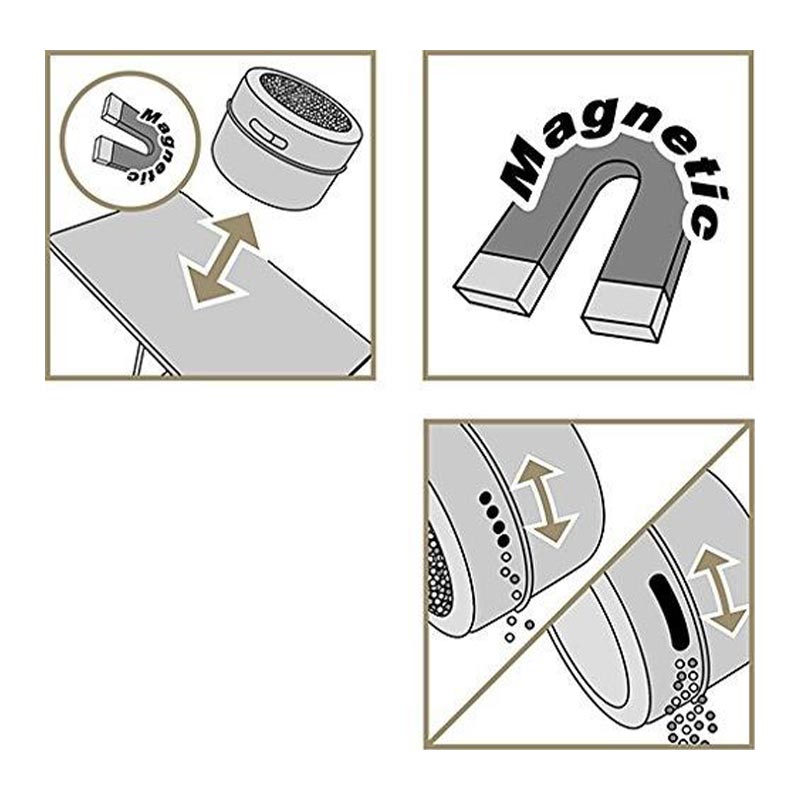 Magnetic

Magnetic