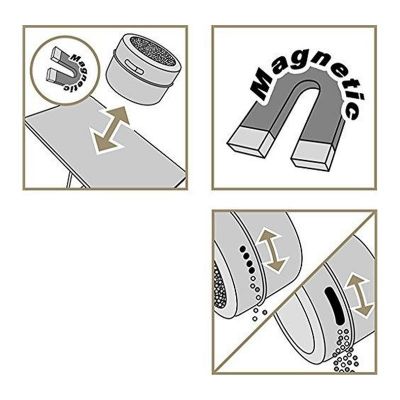 Magnetic

Magnetic