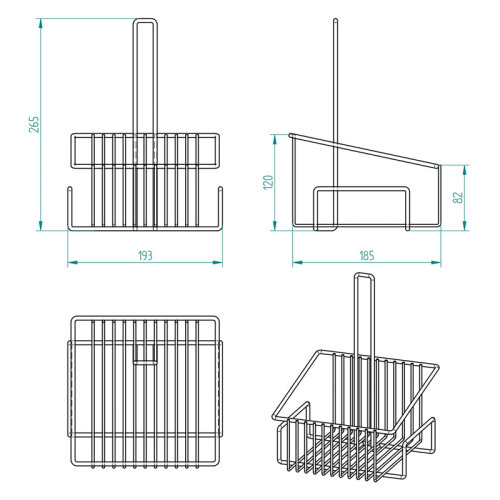 265
193
120
82
185