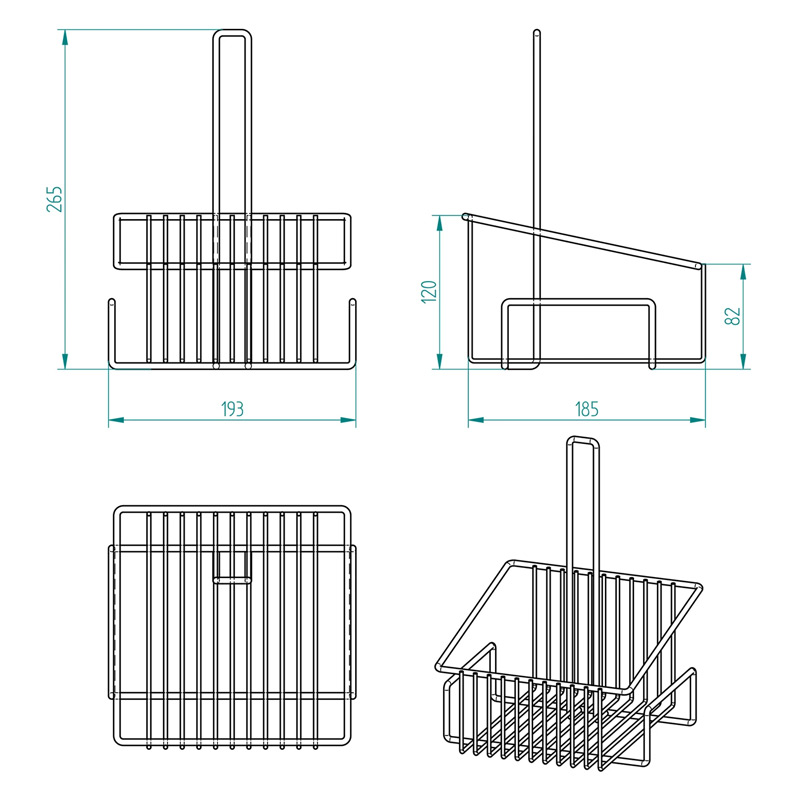 265

193

120

82

185