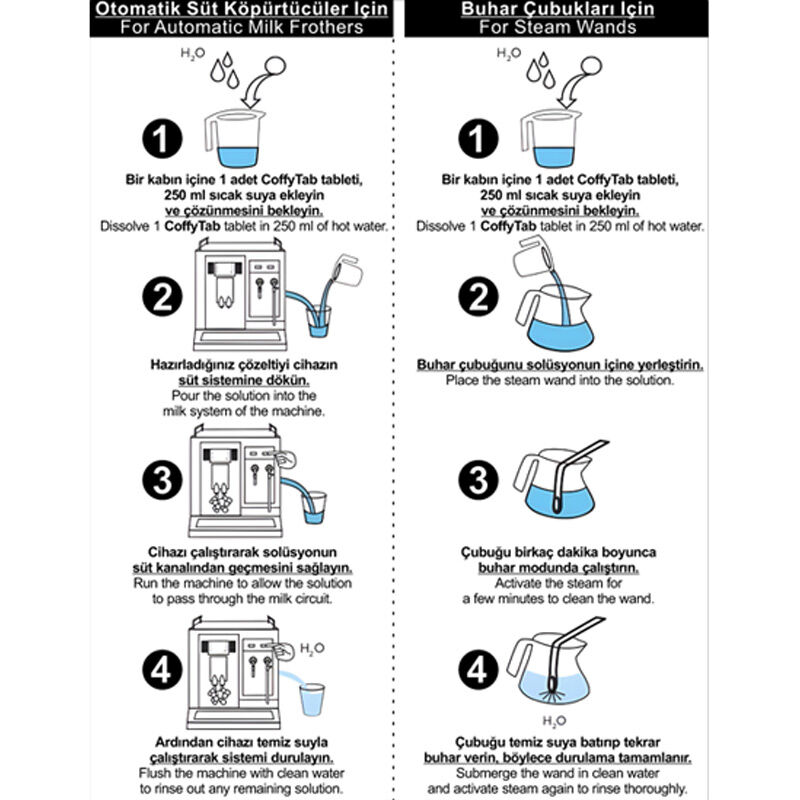 Otomatik Süt Köpürtücüler Için
For Automatic Milk Frothers

$H_2O$

1

Bir kabın içine 1 adet CoffyTab tableti, 250 ml sıcak suya ekleyin ve çözünmesini bekleyin.
Dissolve 1 CoffyTab tablet in 250 ml of hot water.

2

Hazırladığınız çözeltiyi cihazın süt sistemine dökün.
Pour the solution into the milk system of the machine.

3

Cihazı çalıştırarak solüsyonun süt kanalından geçmesini sağlayın.
Run the machine to allow the solution to pass through the milk circuit.

4

$H_2O$

Ardından cihazı temiz suyla çalıştırarak sistemi durulayın.
Flush the machine with clean water to rinse out any remaining solution.

Buhar Çubukları Için
For Steam Wands

$H_2O$

1

Bir kabın içine 1 adet CoffyTab tableti, 250 ml sıcak suya ekleyin ve çözünmesini bekleyin.
Dissolve 1 CoffyTab tablet in 250 ml of hot water.

2

Buhar çubuğunu solüsyonun içine yerleştirin.
Place the steam wand into the solution.

3

Çubuğu birkaç dakika boyunca buhar modunda çalıştırın.
Activate the steam for a few minutes to clean the wand.

4

$H_2O$

Çubuğu temiz suya batırıp tekrar buhar verin, böylece durulama tamamlanır.
Submerge the wand in clean water and activate steam again to rinse thoroughly.