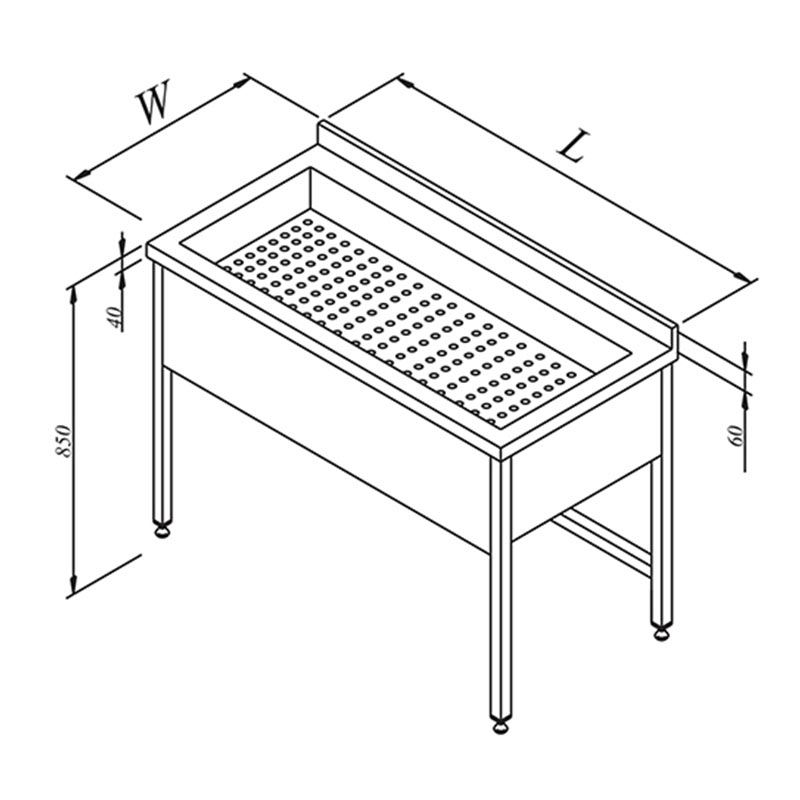 W
L
40
850
60