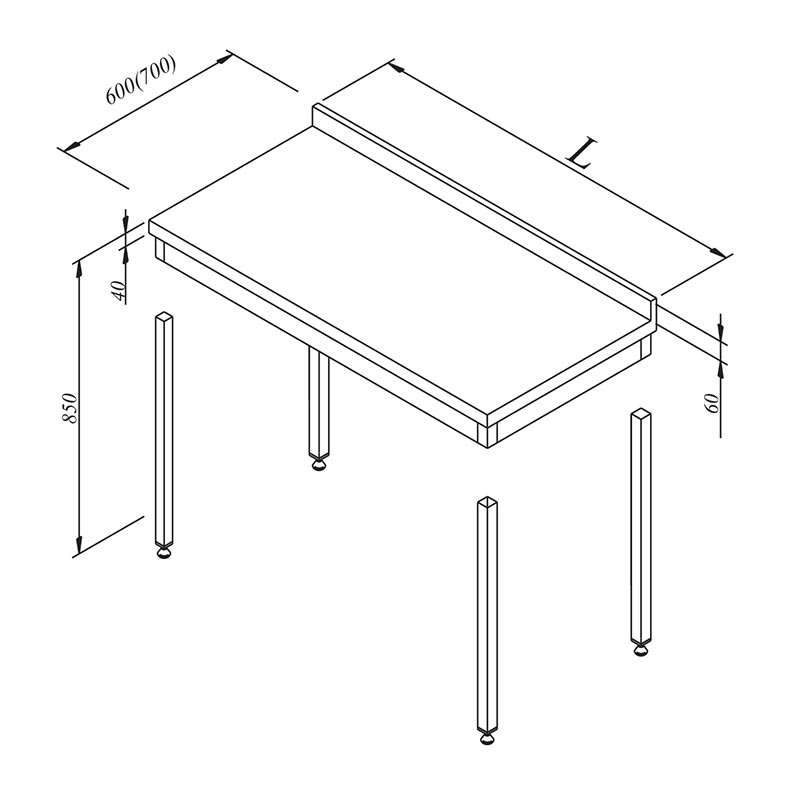 600(700)
L
40
850
60