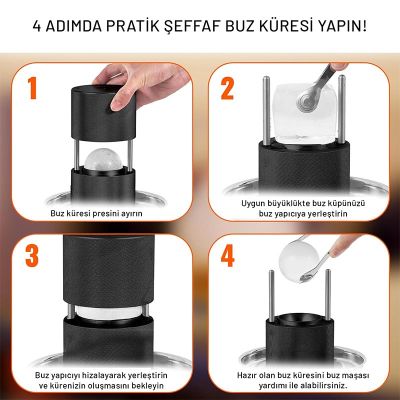 4 ADIMDA PRATİK ŞEFFAF BUZ KÜRESİ YAPIN!

1

Buz küresi presini ayırın

2

Uygun büyüklükte buz küpünüzü buz yapıcıya yerleştirin

3

Buz yapıcıyı hizalayarak yerleştirin ve kürenizin oluşmasını bekleyin

4

Hazır olan buz küresini buz maşası yardımı ile alabilirsiniz.