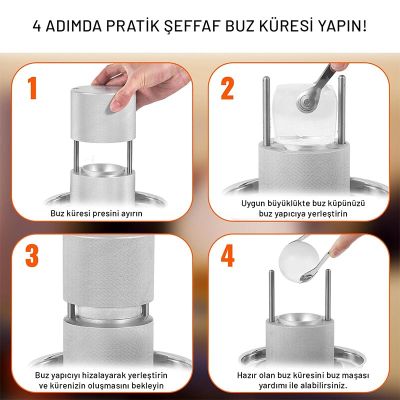 4 ADIMDA PRATİK ŞEFFAF BUZ KÜRESİ YAPIN!

1

Buz küresi presini ayırın

2

Uygun büyüklükte buz küpünüzü buz yapıcıya yerleştirin

3

Buz yapıcıyı hizalayarak yerleştirin ve kürenizin oluşmasını bekleyin

4

Hazır olan buz küresini buz maşası yardımı ile alabilirsiniz.