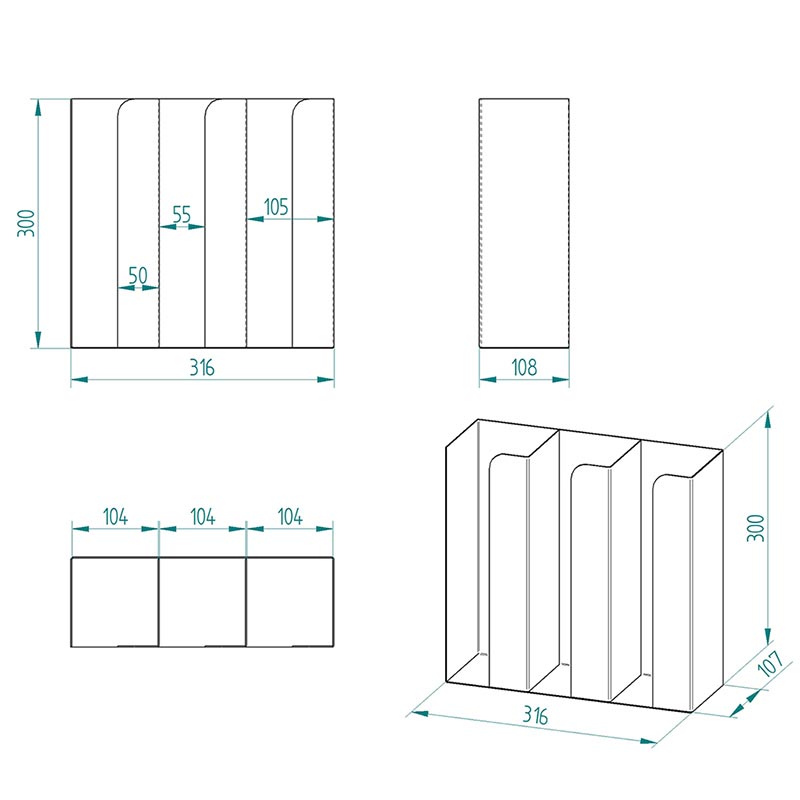 300
55
105
50
316
108
104
104
104
300
107
316