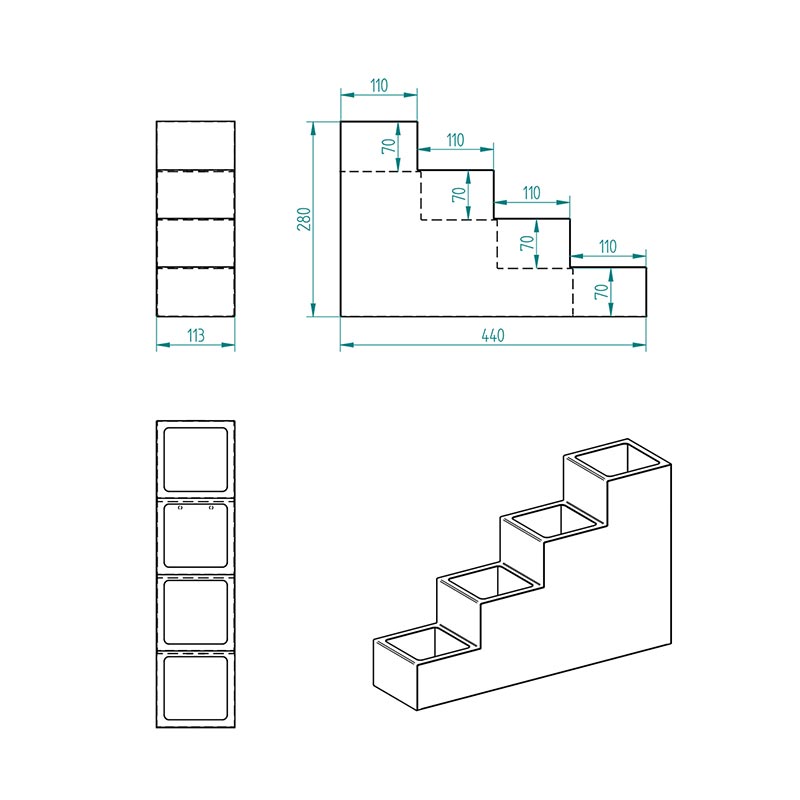 110
70
110
70
110
70
110
70
280
113
440