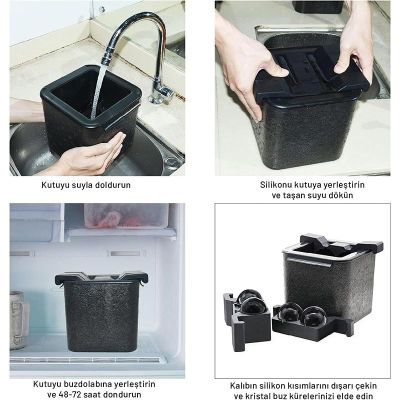 Kutuyu suyla doldurun

Silikonu kutuya yerleştirin ve taşan suyu dökün

Kutuyu buzdolabına yerleştirin ve 48-72 saat dondurun

Kalıbın silikon kısımlarını dışarı çekin ve kristal buz kürelerinizi elde edin