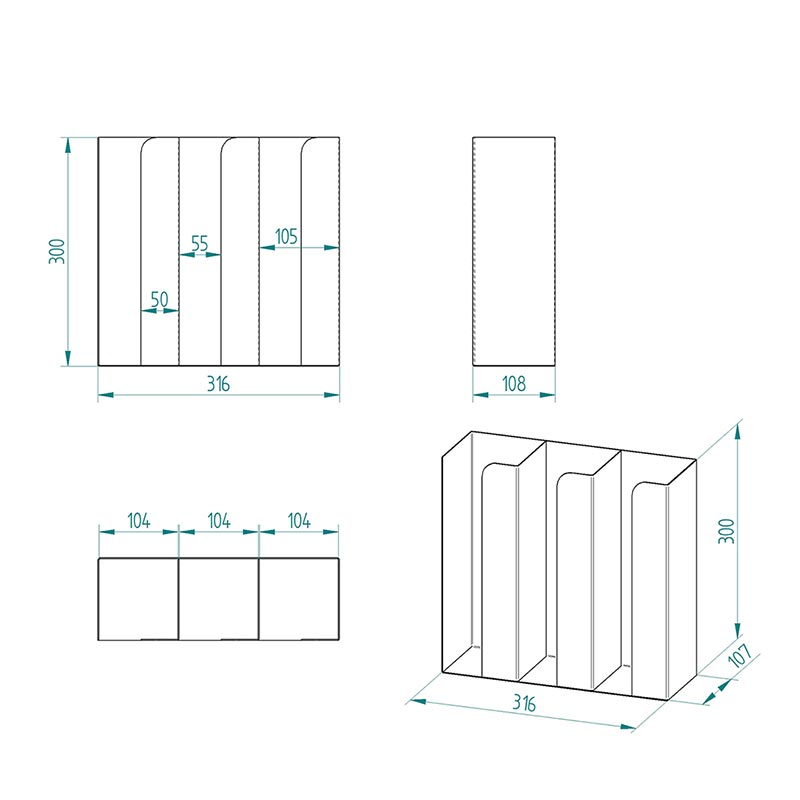 300

55

105

50

316

108

104

104

104

300

107

316