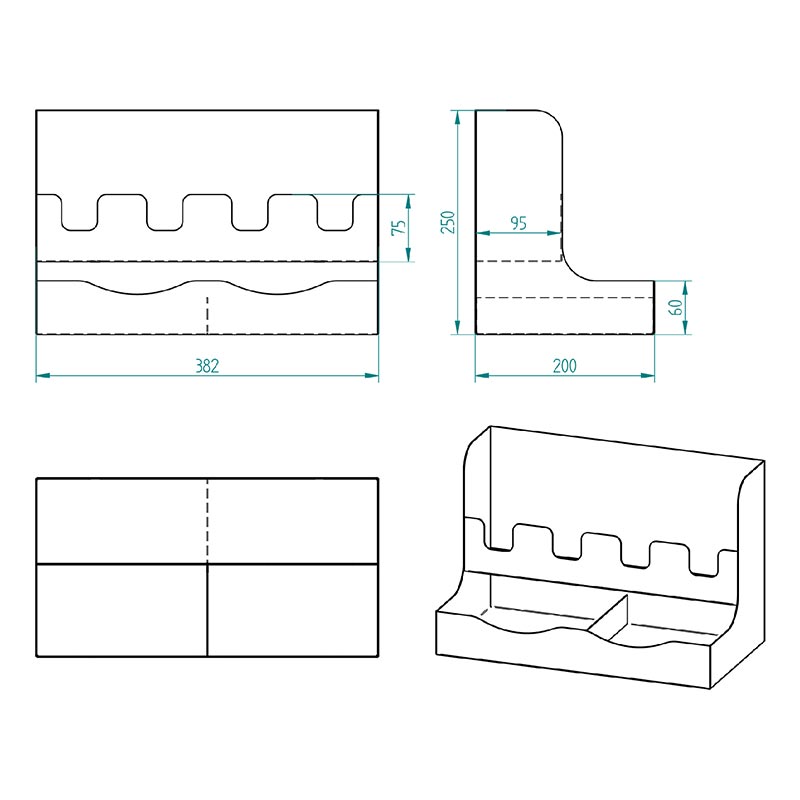 75
382
250
95
60
200