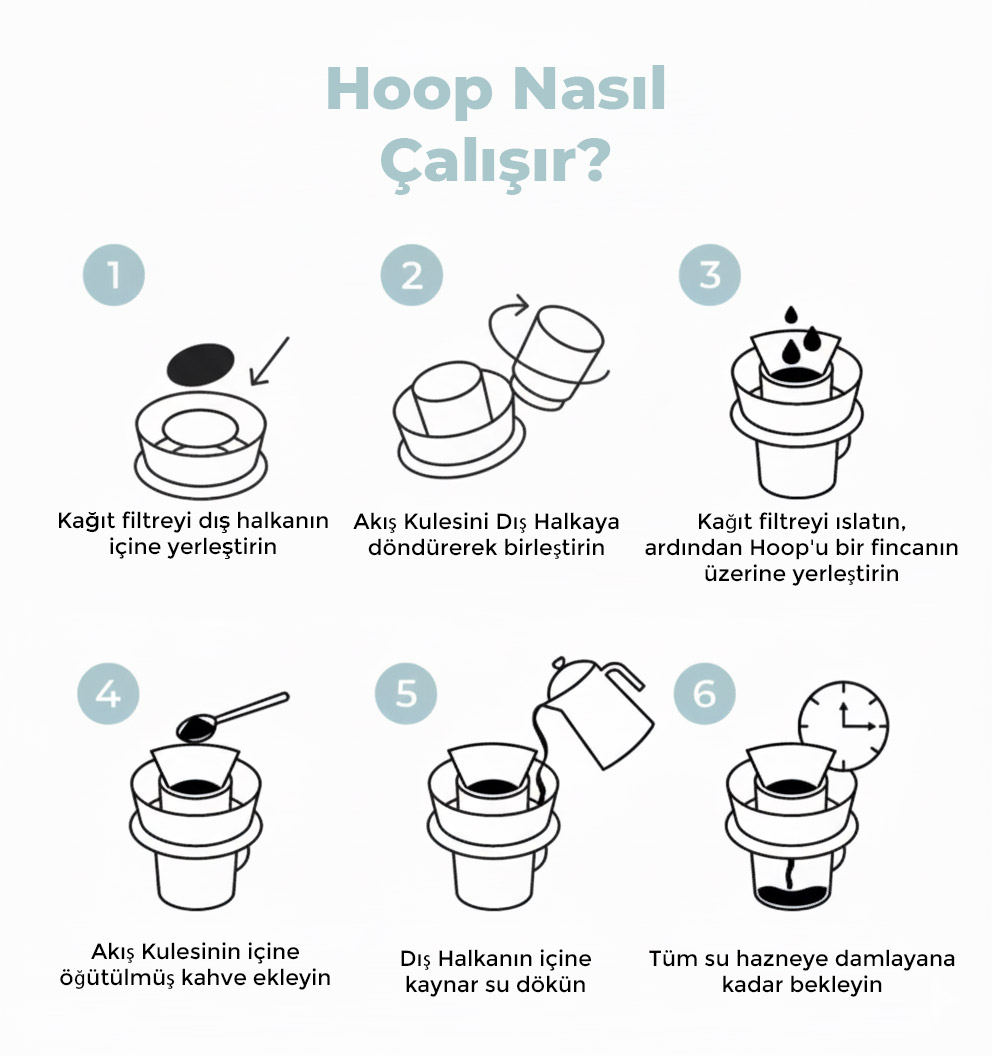 Hoop Nasıl Çalışır?

1

Kağıt filtreyi dış halkanın içine yerleştirin

2

Akış Kulesini Dış Halkaya döndürerek birleştirin

3

Kağıt filtreyi ıslatın, ardından Hoop'u bir fincanın üzerine yerleştirin

4

Akış Kulesinin içine öğütülmüş kahve ekleyin

5

Dış Halkanın içine kaynar su dökün

6

Tüm su hazneye damlayana kadar bekleyin